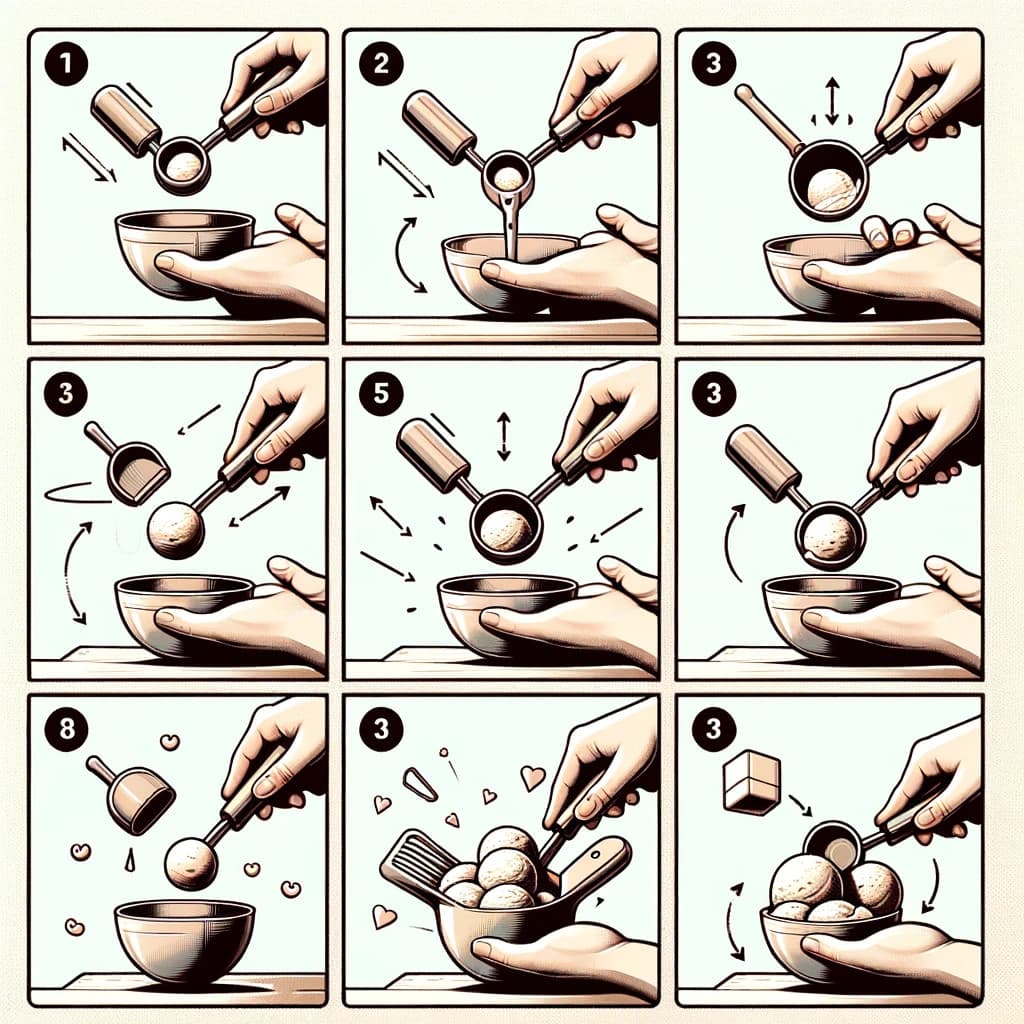 1

2

3

3

5

3

8

3

3